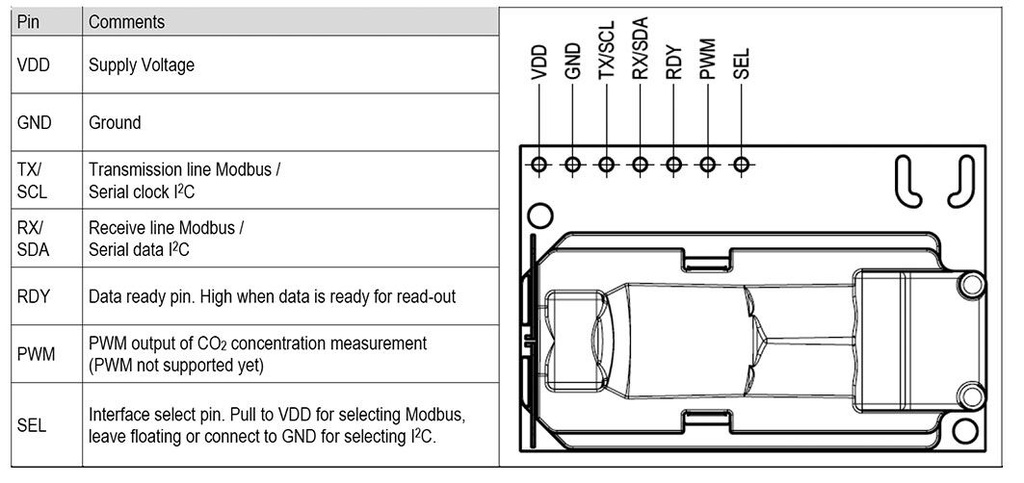 | Pin | Comments |
|---|---|
| VDD | Supply Voltage |
| GND | Ground |
| TX/ SCL | Transmission line Modbus / Serial clock $I^2C$ |
| RX/ SDA | Receive line Modbus / Serial data $I^2C$ |
| RDY | Data ready pin. High when data is ready for read-out |
| PWM | PWM output of $CO_2$ concentration measurement (PWM not supported yet) |
| SEL | Interface select pin. Pull to VDD for selecting Modbus, leave floating or connect to GND for selecting $I^2C$. |

VDD GND TX/SCL RX/SDA RDY PWM SEL