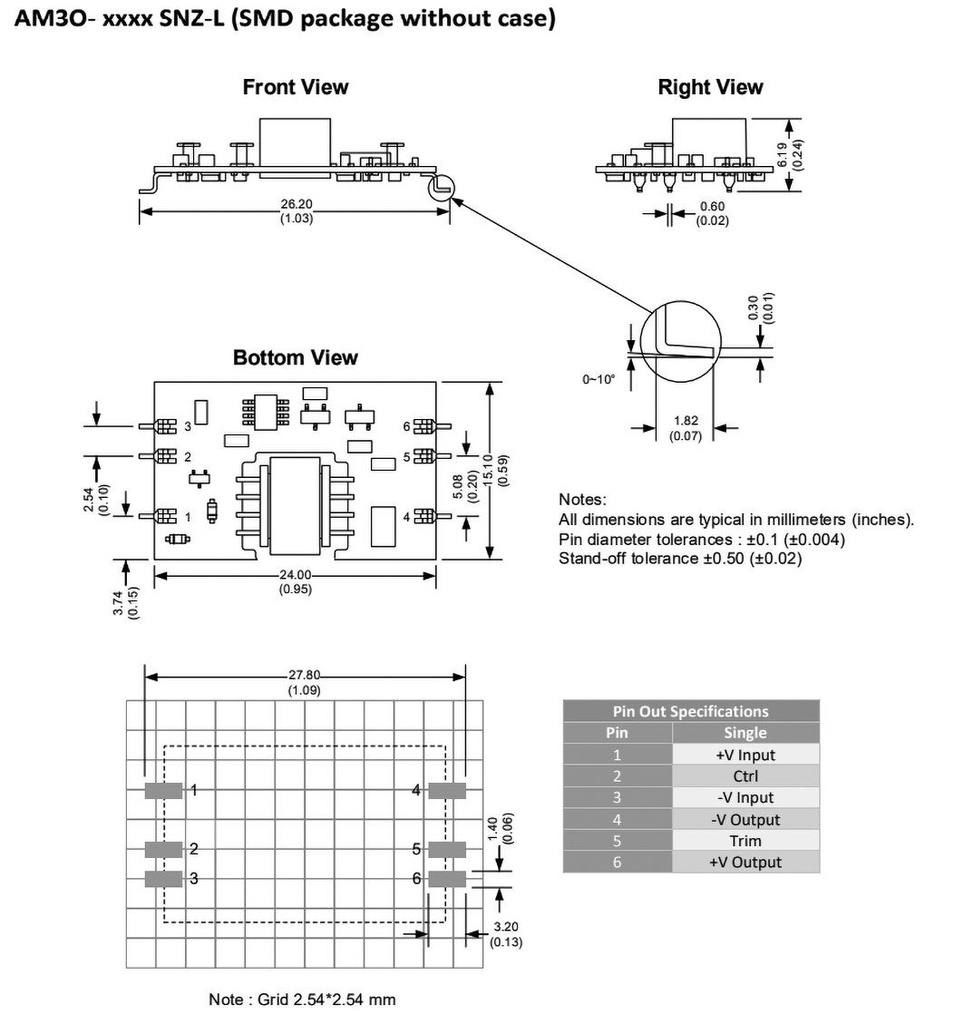 AM3O- xxxx SNZ-L (SMD package without case)

Front View

26.20
(1.03)

Right View

6.19
(0.24)

0.60
(0.02)

0.30
(0.01)

0~10°

1.82
(0.07)

Bottom View

3
2
1
6
5
4

2.54
(0.10)

5.08
(0.20)

15.10
(0.59)

24.00
(0.95)

3.74
(0.15)

Notes:
All dimensions are typical in millimeters (inches).
Pin diameter tolerances : ±0.1 (±0.004)
Stand-off tolerance ±0.50 (±0.02)

27.80
(1.09)

1
2
3
4
5
6

1.40
(0.06)

3.20
(0.13)

Note : Grid 2.54*2.54 mm

| Pin Out Specifications | |
|---|---|
| Pin | Single |
| 1 | +V Input |
| 2 | Ctrl |
| 3 | -V Input |
| 4 | -V Output |
| 5 | Trim |
| 6 | +V Output |