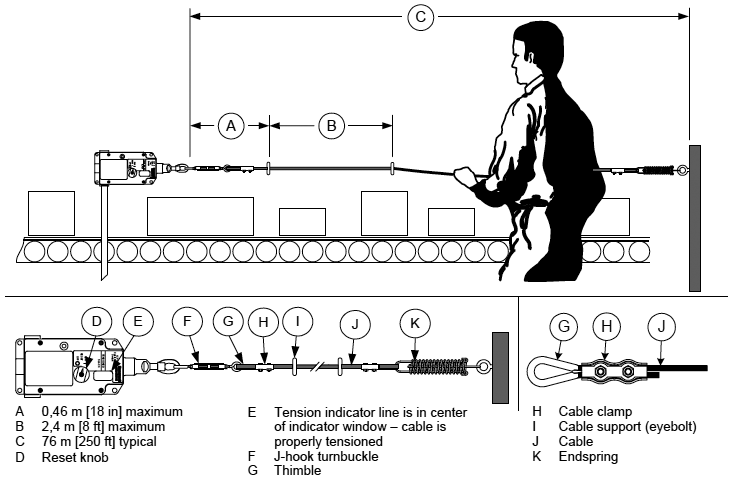 C

A

B

D E F G H I J K

G H J

A 0,46 m [18 in] maximum
B 2,4 m [8 ft] maximum
C 76 m [250 ft] typical
D Reset knob

E Tension indicator line is in center of indicator window – cable is properly tensioned
F J-hook turnbuckle
G Thimble

H Cable clamp
I Cable support (eyebolt)
J Cable
K Endspring