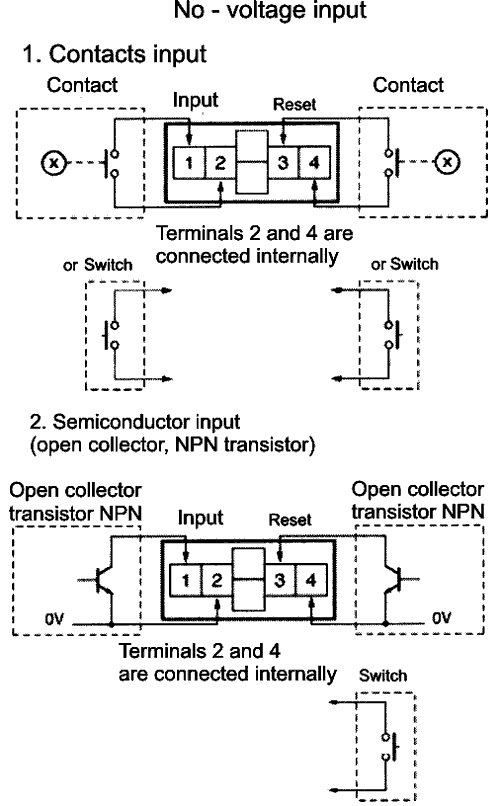 No - voltage input

1. Contacts input

Contact

Input

Reset

Contact

x

1

2

3

4

x

Terminals 2 and 4 are connected internally

or Switch

or Switch

2. Semiconductor input (open collector, NPN transistor)

Open collector transistor NPN

Input

Reset

Open collector transistor NPN

1

2

3

4

0V

0V

Terminals 2 and 4 are connected internally

Switch