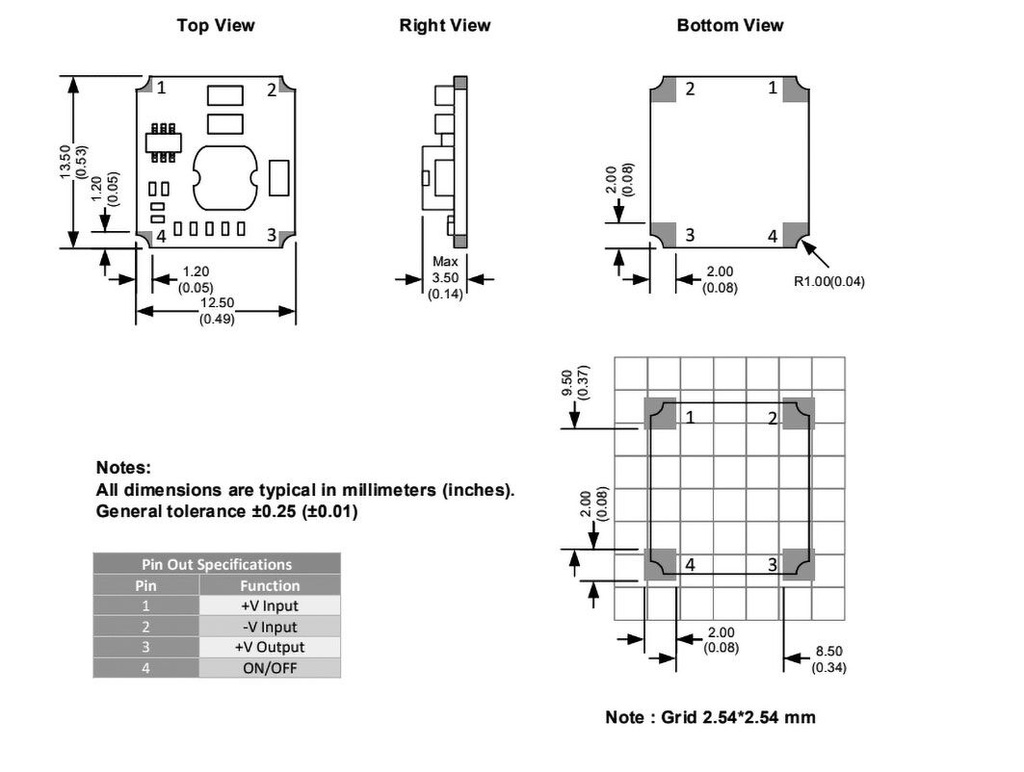 Top View

Right View

Bottom View

13.50 (0.53)

1.20 (0.05)

1

2

4

3

1.20 (0.05)

12.50 (0.49)

Max 3.50 (0.14)

2

1

3

4

2.00 (0.08)

2.00 (0.08)

R1.00(0.04)

9.50 (0.37)

1

2

4

3

2.00 (0.08)

2.00 (0.08)

8.50 (0.34)

Notes:
All dimensions are typical in millimeters (inches).
General tolerance ±0.25 (±0.01)

| Pin Out Specifications | |
|---|---|
| Pin | Function |
| 1 | +V Input |
| 2 | -V Input |
| 3 | +V Output |
| 4 | ON/OFF |

Note : Grid 2.54*2.54 mm