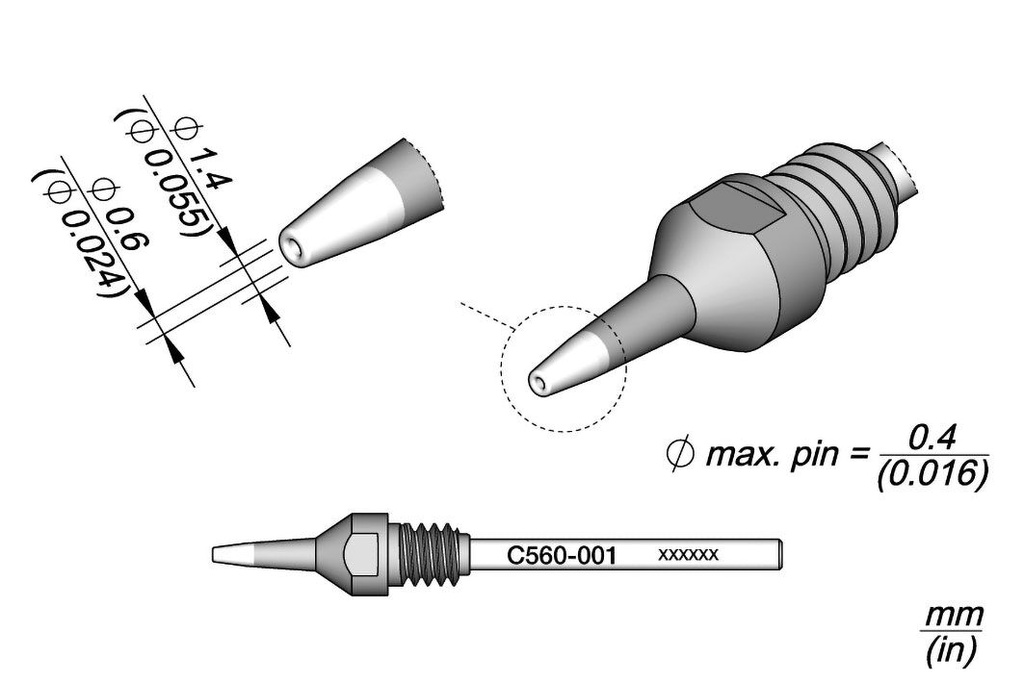 $\phi$ 1.4
($\phi$ 0.055)
$\phi$ 0.6
($\phi$ 0.024)

$\phi$ max. pin = $\frac{0.4}{(0.016)}$

C560-001 xxxxxx

$\frac{mm}{(in)}$