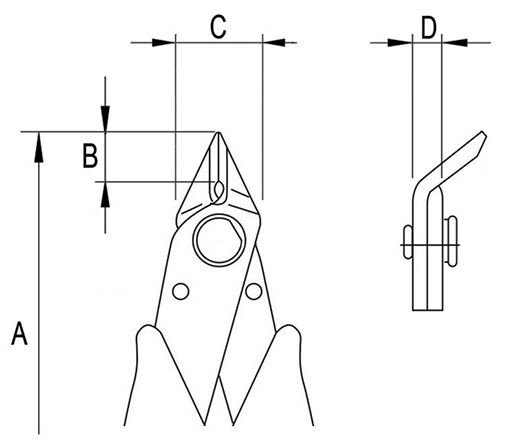 C
D
B
A