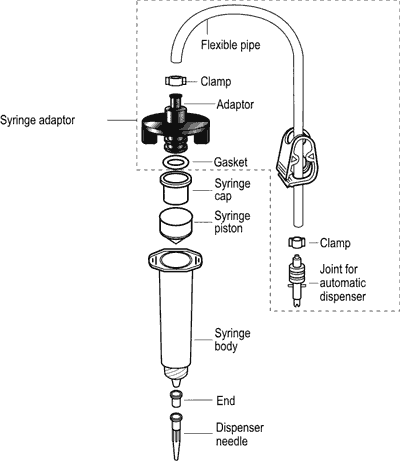 Flexible pipe

Clamp

Adaptor

Syringe adaptor

Gasket

Syringe cap

Syringe piston

Clamp

Joint for automatic dispenser

Syringe body

End

Dispenser needle