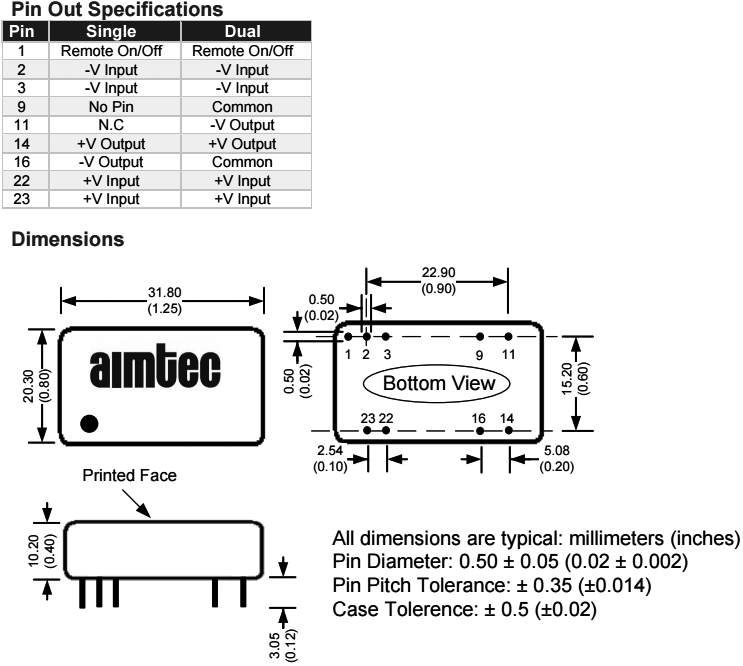 Pin Out Specifications

| Pin | Single | Dual |
|---|---|---|
| 1 | Remote On/Off | Remote On/Off |
| 2 | -V Input | -V Input |
| 3 | -V Input | -V Input |
| 9 | No Pin | Common |
| 11 | N.C | -V Output |
| 14 | +V Output | +V Output |
| 16 | -V Output | Common |
| 22 | +V Input | +V Input |
| 23 | +V Input | +V Input |

Dimensions

31.80 (1.25)

20.30 (0.80)

aimtec

22.90 (0.90)

0.50 (0.02)

0.50 (0.02)

1 2 3 9 11

Bottom View

15.20 (0.60)

23 22 16 14

2.54 (0.10)

5.08 (0.20)

Printed Face

10.20 (0.40)

3.05 (0.12)

All dimensions are typical: millimeters (inches)
Pin Diameter: 0.50 ± 0.05 (0.02 ± 0.002)
Pin Pitch Tolerance: ± 0.35 (±0.014)
Case Tolerence: ± 0.5 (±0.02)