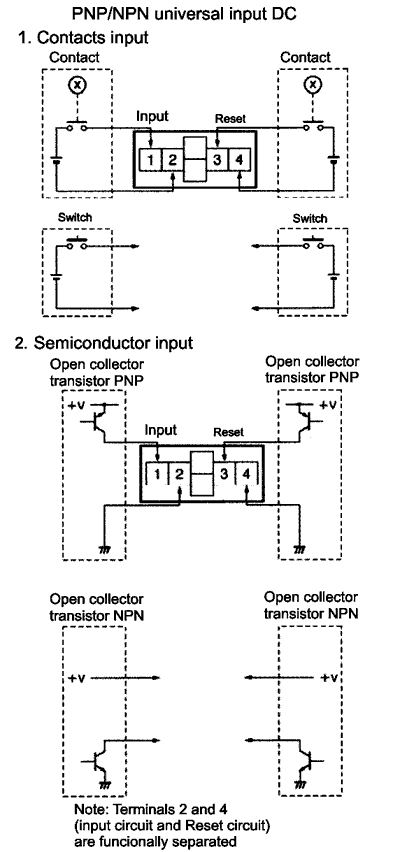 PNP/NPN universal input DC

1. Contacts input

Contact

Contact

Input

Reset

1 2 3 4

Switch

Switch

2. Semiconductor input

Open collector transistor PNP

Open collector transistor PNP

+V

+V

Input

Reset

1 2 3 4

Open collector transistor NPN

Open collector transistor NPN

+V

+V

Note: Terminals 2 and 4 (input circuit and Reset circuit) are funcionally separated