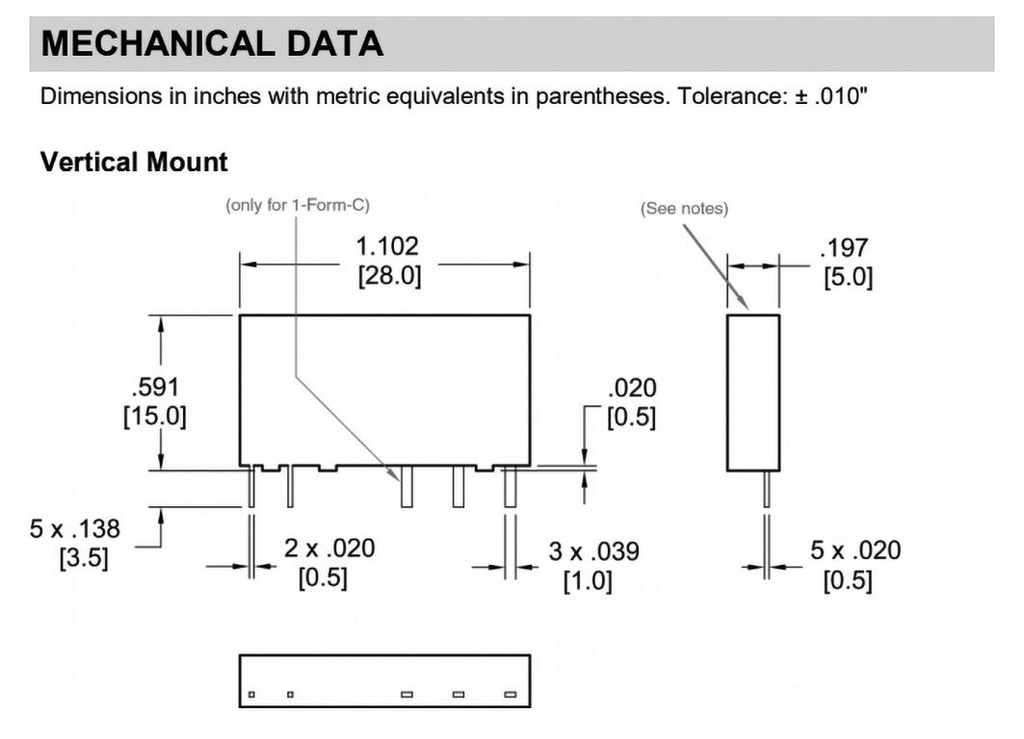 MECHANICAL DATA

Dimensions in inches with metric equivalents in parentheses. Tolerance: ± .010"

Vertical Mount

(only for 1-Form-C)

1.102
[28.0]

(See notes)

.197
[5.0]

.591
[15.0]

.020
[0.5]

5 x .138
[3.5]

2 x .020
[0.5]

3 x .039
[1.0]

5 x .020
[0.5]