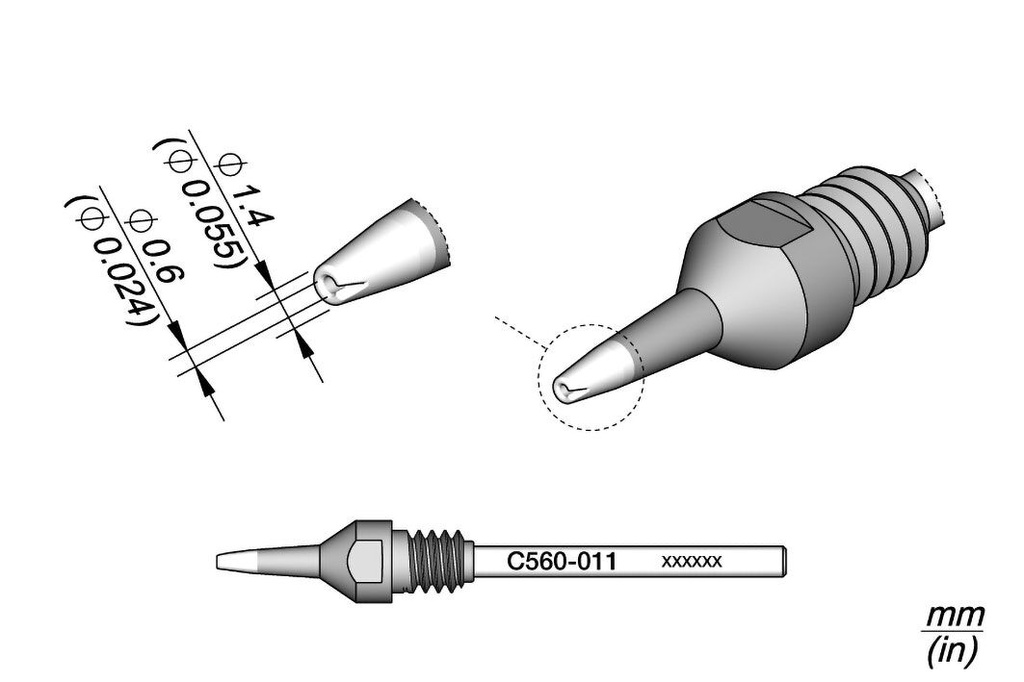 $\phi$ 1.4
($\phi$ 0.055)
$\phi$ 0.6
($\phi$ 0.024)

C560-011 xxxxxx

$\frac{mm}{(in)}$