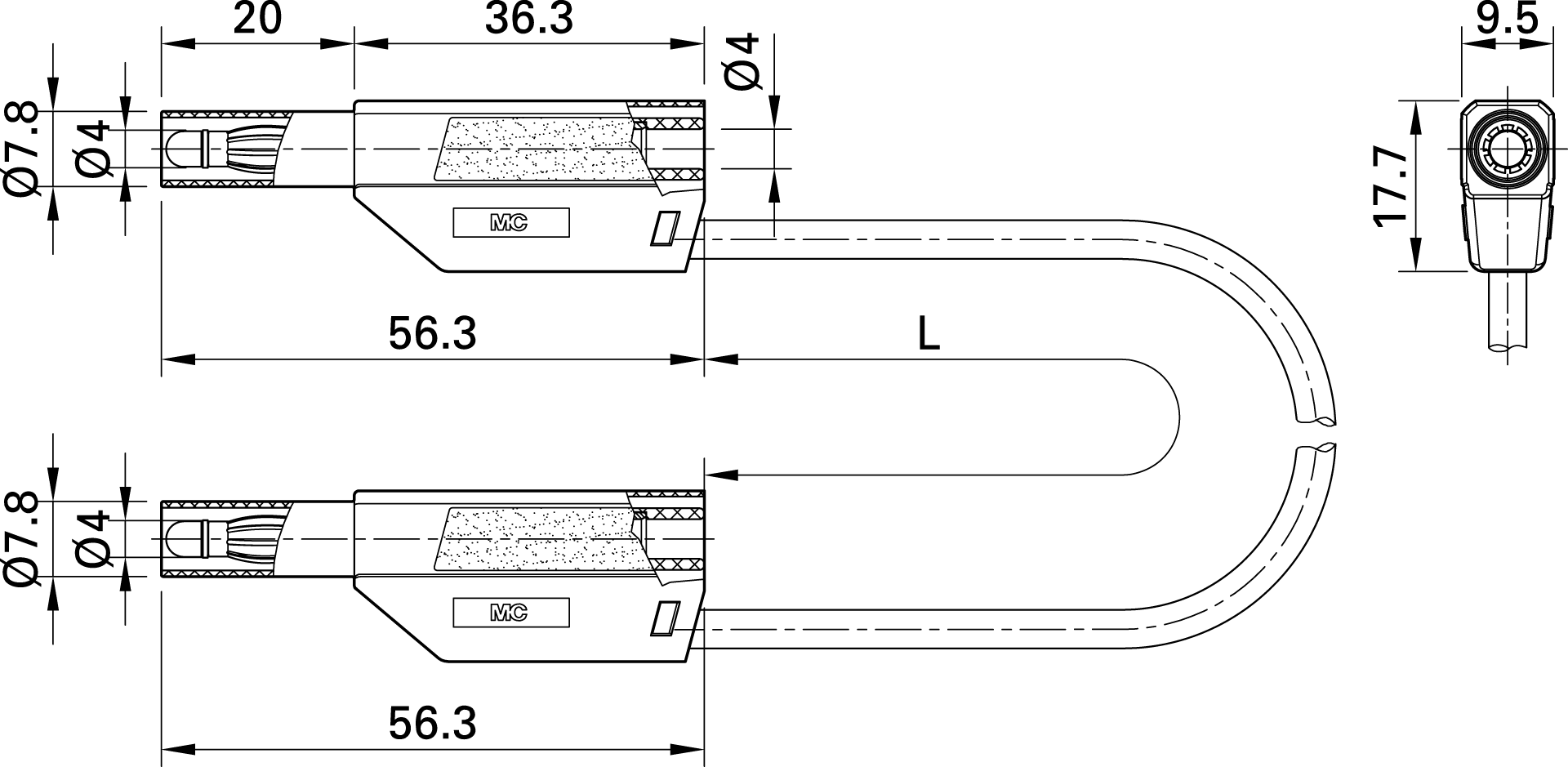 20

36.3

Ø4

9.5

Ø7.8

Ø4

MC

17.7

56.3

L

Ø7.8

Ø4

MC

56.3