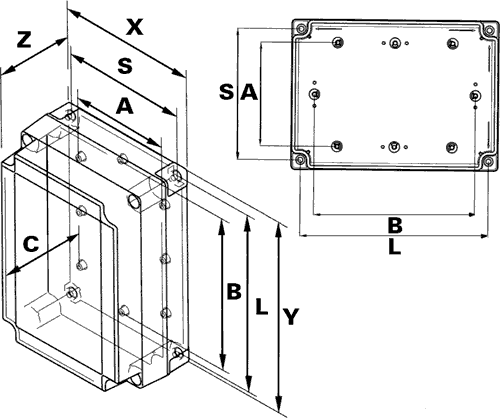 Z
X
S
A
C
B
L
Y
S
A
B
L