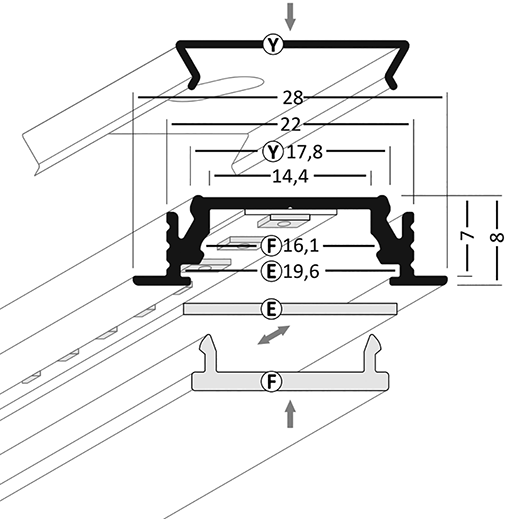 Y
28
22
Y 17,8
14,4
F 16,1
E 19,6
7
8
E
F