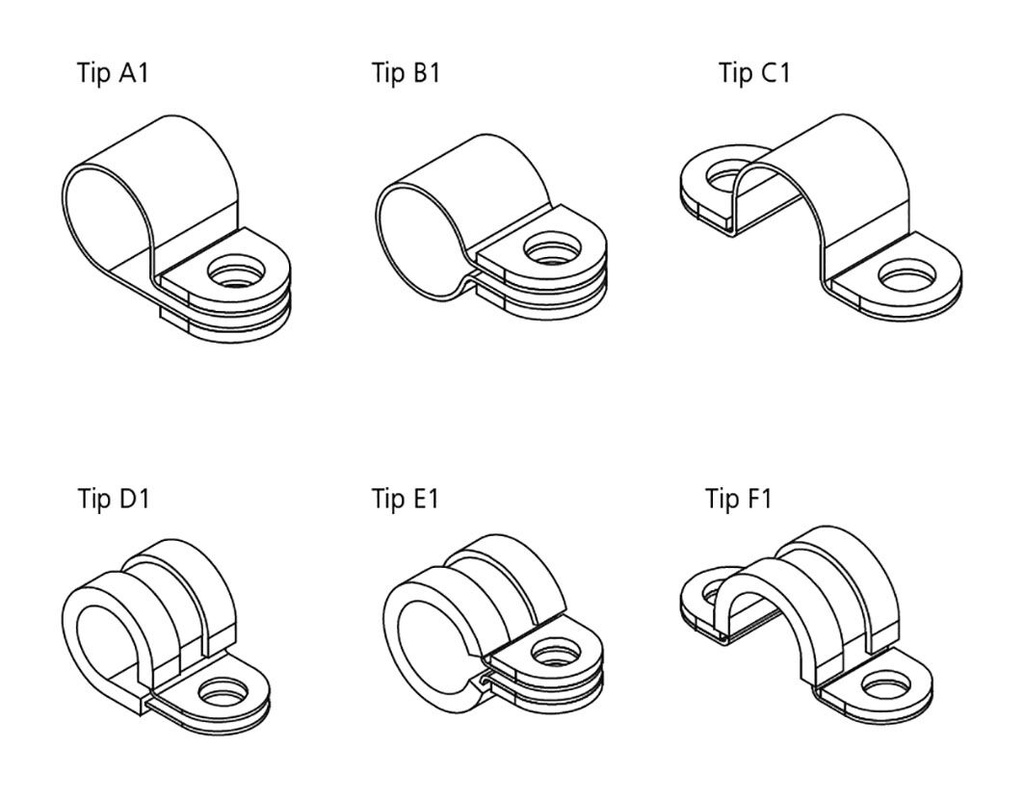 Tip A1

Tip B1

Tip C1

Tip D1

Tip E1

Tip F1